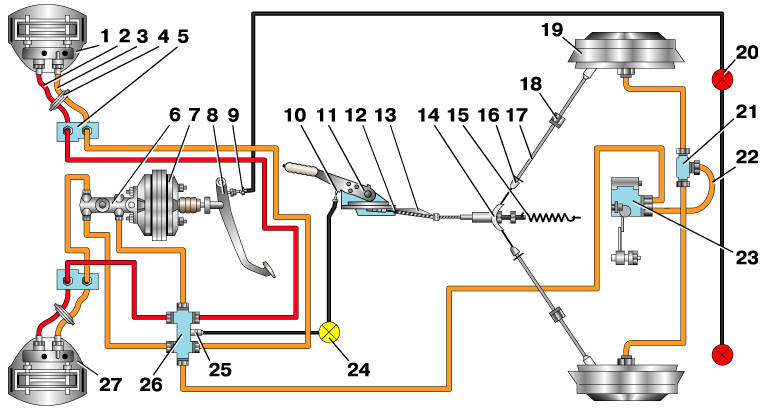 1 2 3 4 5
6 7 8 9
10 11 12 13
14 15 16 17
18
19
20
21
22
23
24
25
26
27