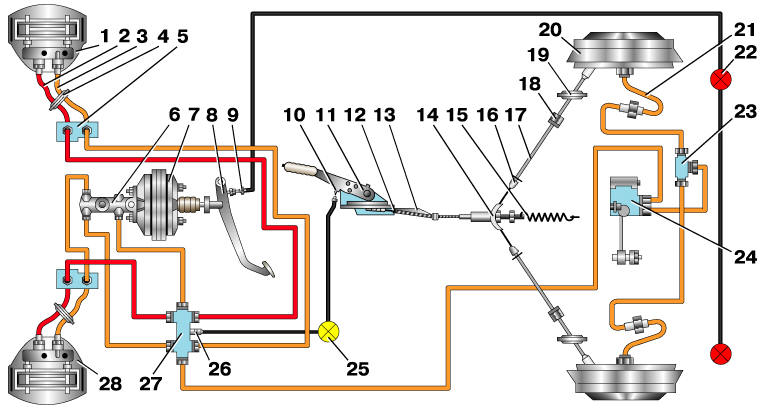 1 2 3 4 5
6 7 8 9
10 11 12 13
14 15 16 17
18
19
20
21
22
23
24
25
26
27
28