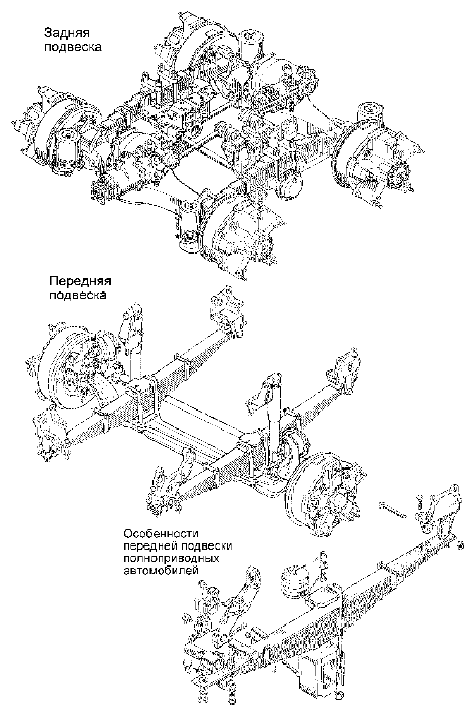 Задняя подвеска

Передняя подвеска

Особенности передней подвески полноприводных автомобилей