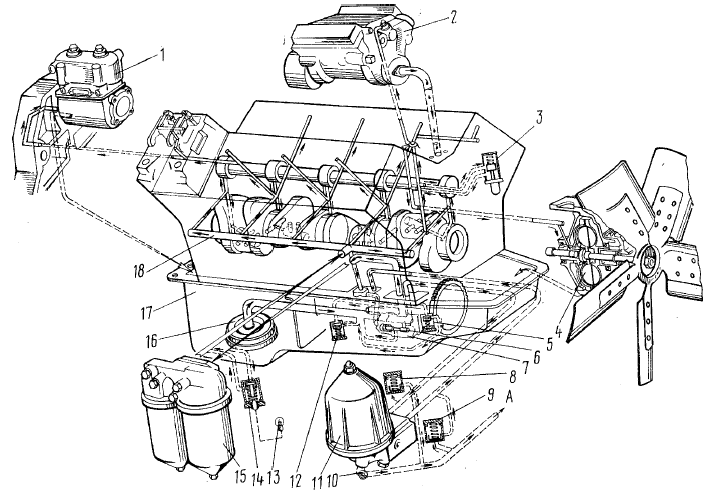 1
2
3
18
17
16
4
5
6
7
8
9
A
15
14
13
12
11
10