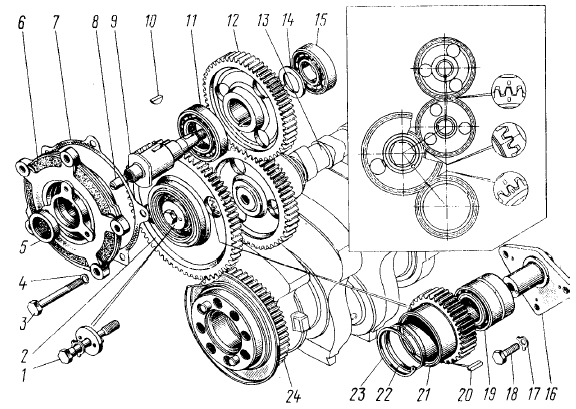 6 7 8 9 10 11 12 13 14 15

5

4

3

2

1

24 23 22 21 20 19 18 17 16