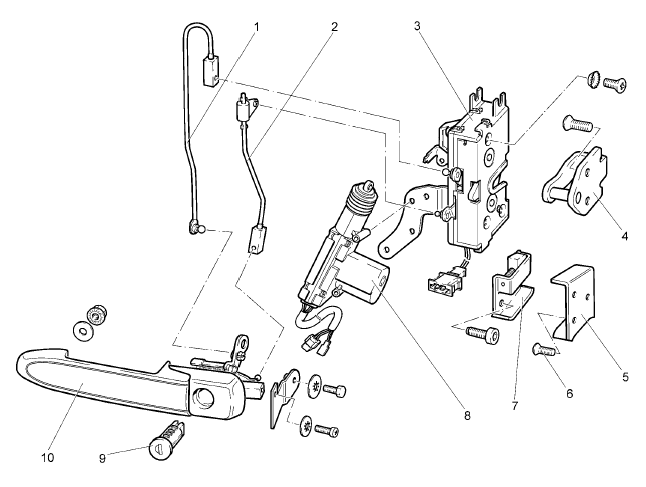 1
2
3
4
5
6
7
8
9
10