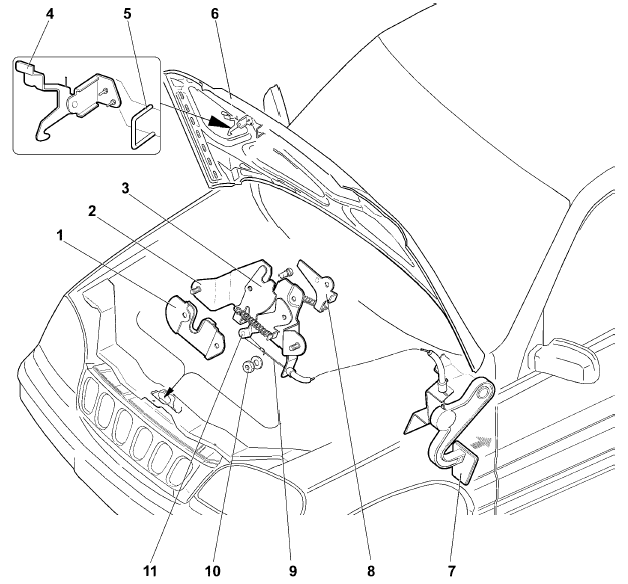 4
5
6
3
2
1
11
10
9
8
7