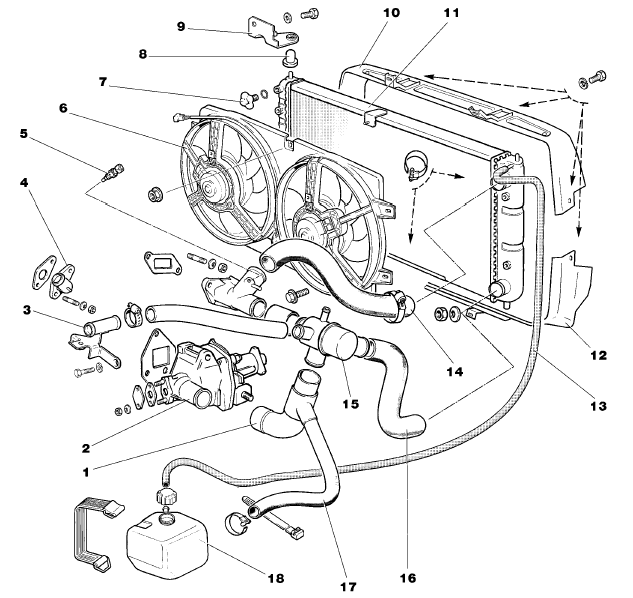 9
10
11
8
7
6
5
4
3
2
1
12
13
14
15
16
17
18